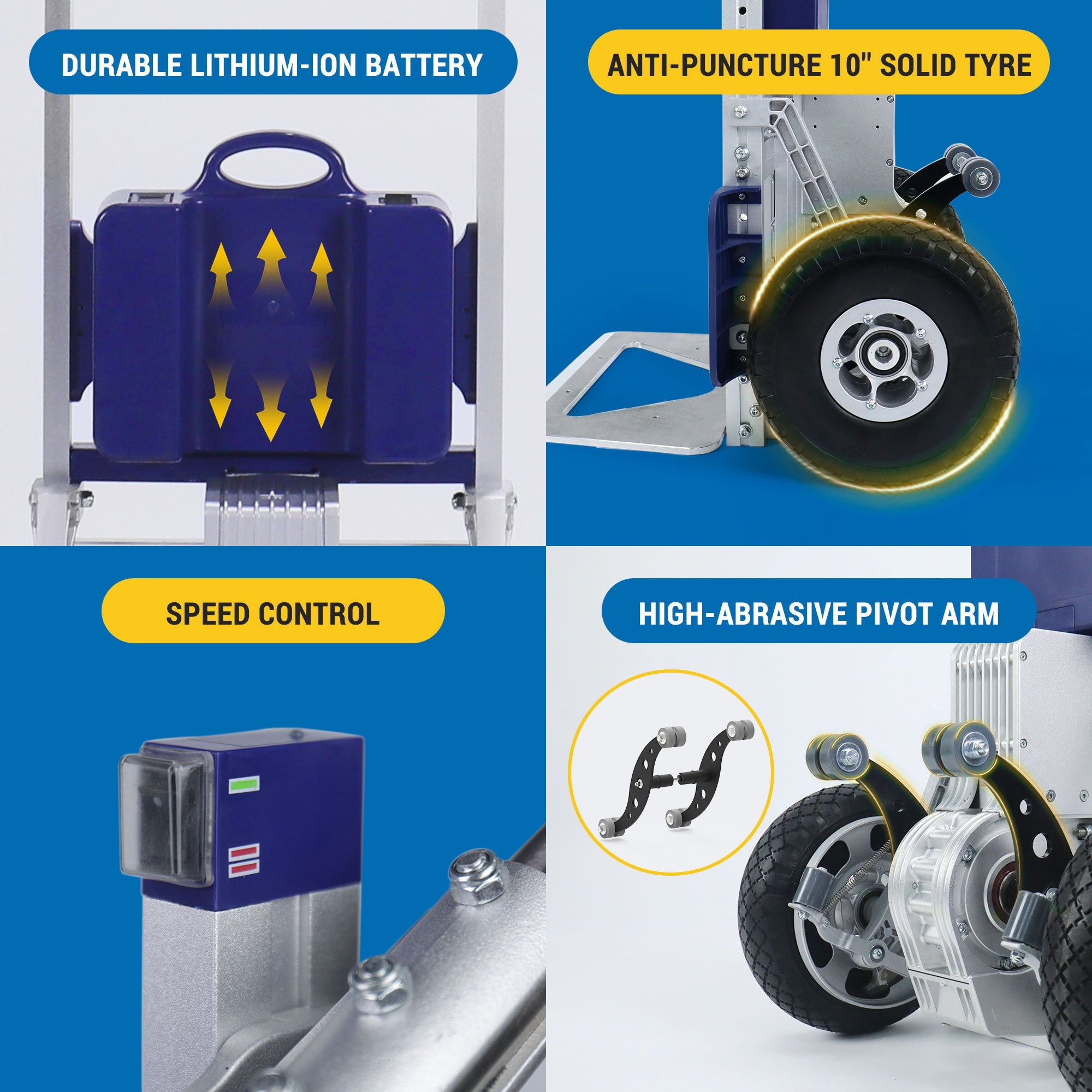 DURABLE LITHIUM-ION BATTERY

ANTI-PUNCTURE 10" SOLID TYRE

SPEED CONTROL

HIGH-ABRASIVE PIVOT ARM