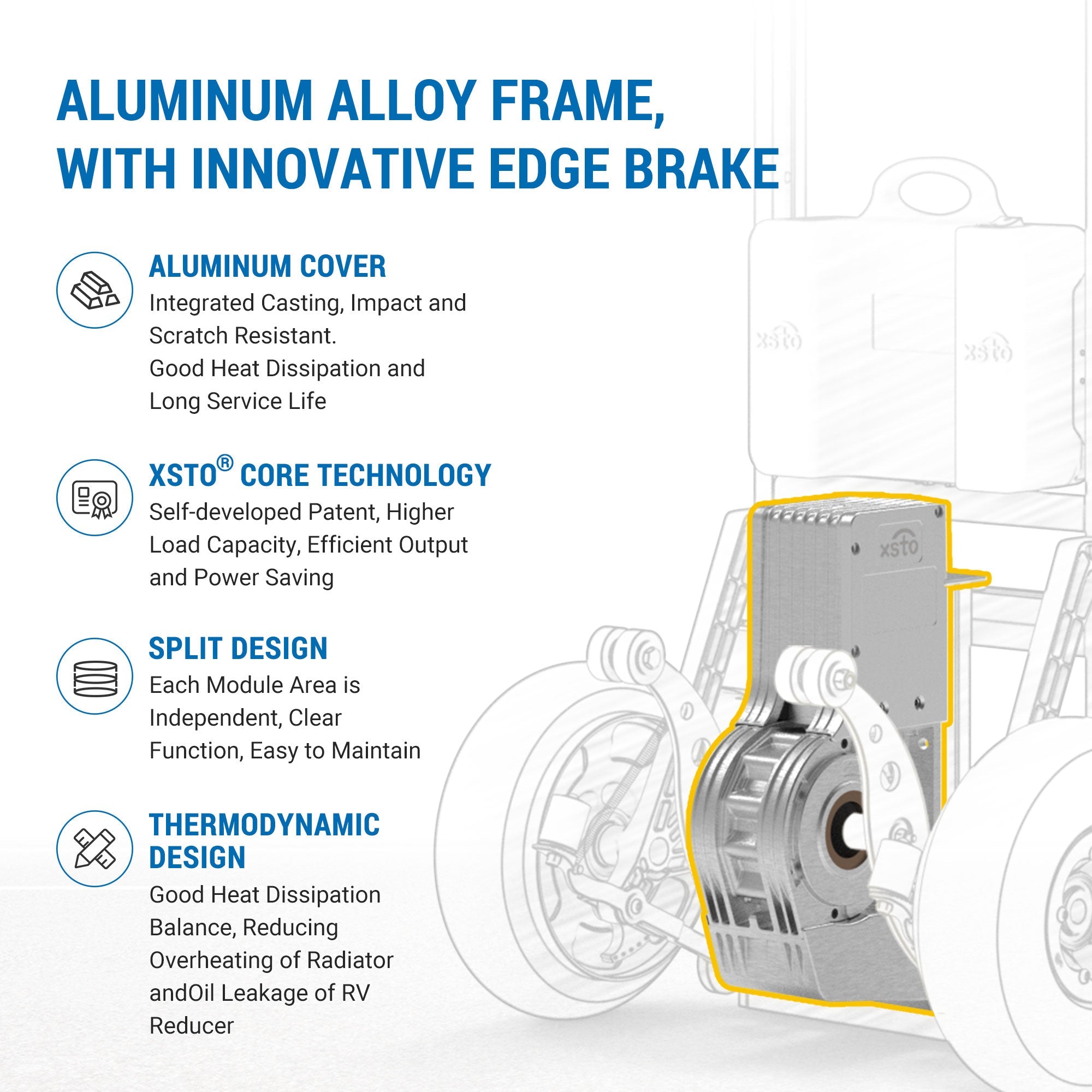 ALUMINUM ALLOY FRAME, WITH INNOVATIVE EDGE BRAKE

ALUMINUM COVER
Integrated Casting, Impact and Scratch Resistant.
Good Heat Dissipation and Long Service Life

XSTO® CORE TECHNOLOGY
Self-developed Patent, Higher Load Capacity, Efficient Output and Power Saving

SPLIT DESIGN
Each Module Area is Independent, Clear Function, Easy to Maintain

THERMODYNAMIC DESIGN
Good Heat Dissipation Balance, Reducing Overheating of Radiator andOil Leakage of RV Reducer

xsto

xsto

xsto