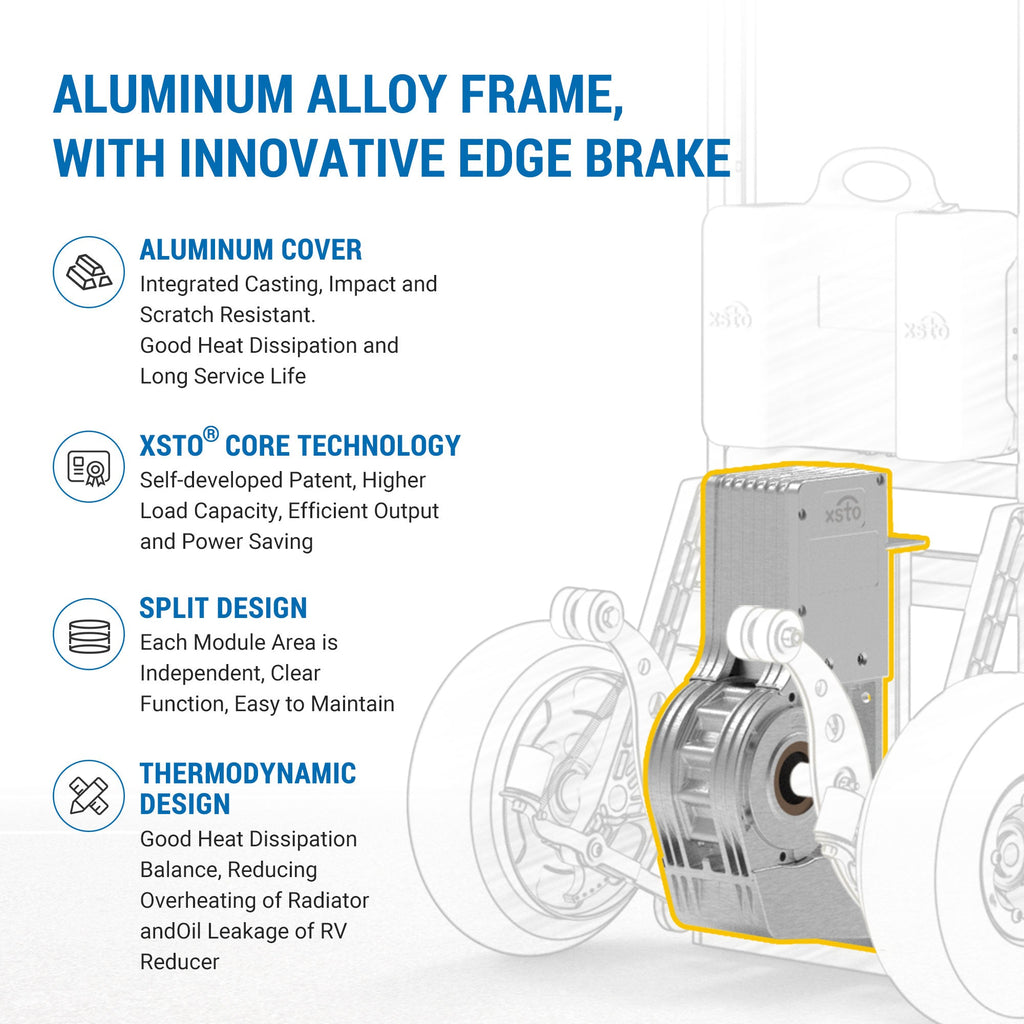 ALUMINUM ALLOY FRAME, WITH INNOVATIVE EDGE BRAKE

ALUMINUM COVER
Integrated Casting, Impact and Scratch Resistant.
Good Heat Dissipation and Long Service Life

XSTO® CORE TECHNOLOGY
Self-developed Patent, Higher Load Capacity, Efficient Output and Power Saving

SPLIT DESIGN
Each Module Area is Independent, Clear Function, Easy to Maintain

THERMODYNAMIC DESIGN
Good Heat Dissipation Balance, Reducing Overheating of Radiator andOil Leakage of RV Reducer

xsto
xsto
xsto