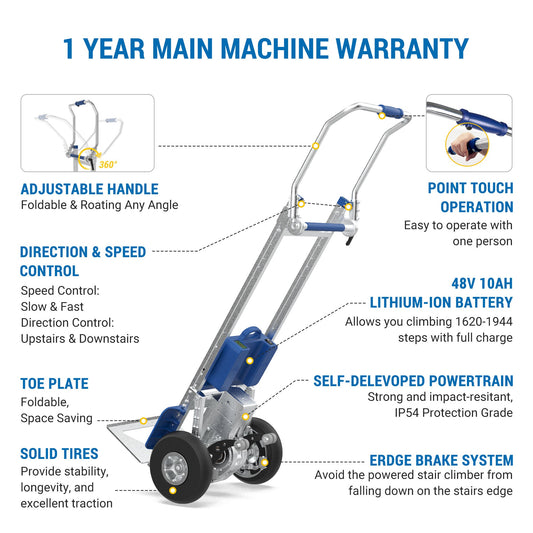 1 YEAR MAIN MACHINE WARRANTY

360°

ADJUSTABLE HANDLE
Foldable & Roating Any Angle

DIRECTION & SPEED CONTROL
Speed Control: Slow & Fast
Direction Control: Upstairs & Downstairs

TOE PLATE
Foldable, Space Saving

SOLID TIRES
Provide stability, longevity, and excellent traction

POINT TOUCH OPERATION
Easy to operate with one person

48V 10AH LITHIUM-ION BATTERY
Allows you climbing 1620-1944 steps with full charge

SELF-DELEVOPED POWERTRAIN
Strong and impact-resitant, IP54 Protection Grade

ERDGE BRAKE SYSTEM
Avoid the powered stair climber from falling down on the stairs edge